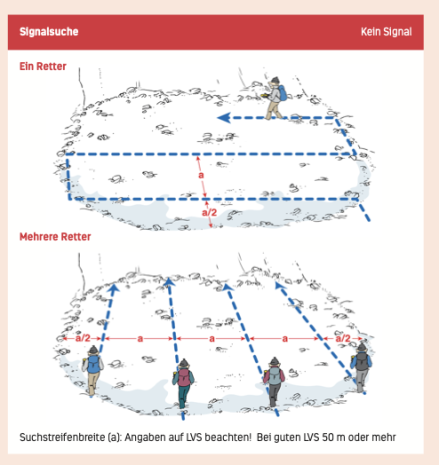 Signalsuche

Kein Signal

Ein Retter

a

a/2

Mehrere Retter

a/2 a a a a/2

Suchstreifenbreite (a): Angaben auf LVS beachten! Bei guten LVS 50 m oder mehr