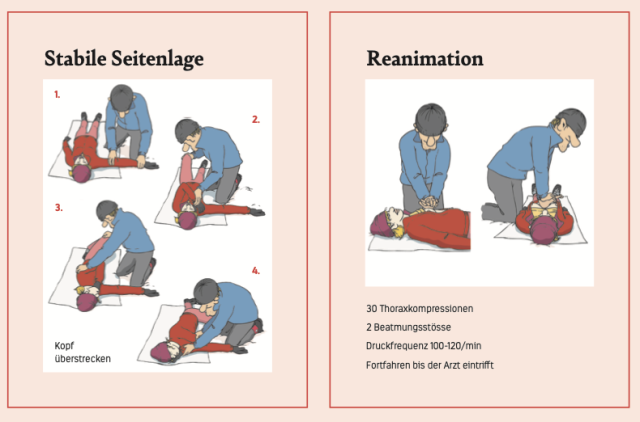 Stabile Seitenlage

1.

2.

3.

4.

Kopf überstrecken

Reanimation

30 Thoraxkompressionen

2 Beatmungsstösse

Druckfrequenz 100-120/min

Fortfahren bis der Arzt eintrifft