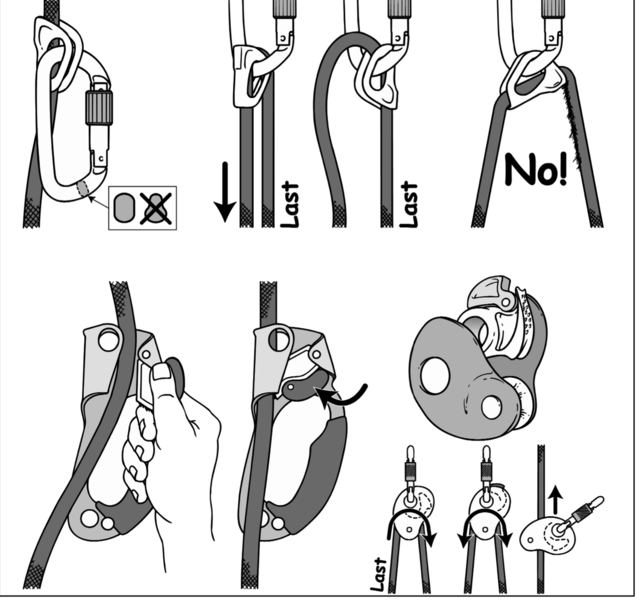 Last

Last

No!

Last