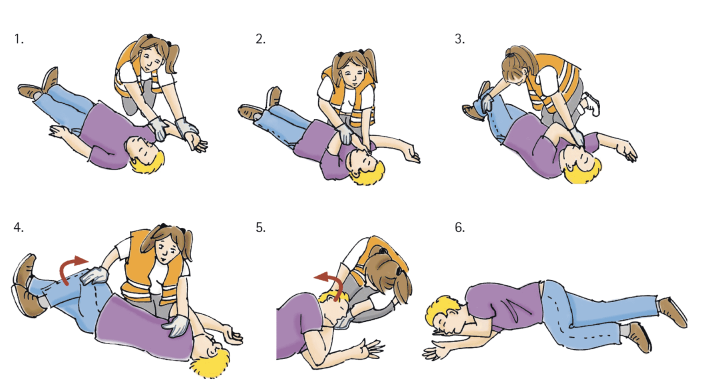 1.

2.

3.

4.

5.

6.