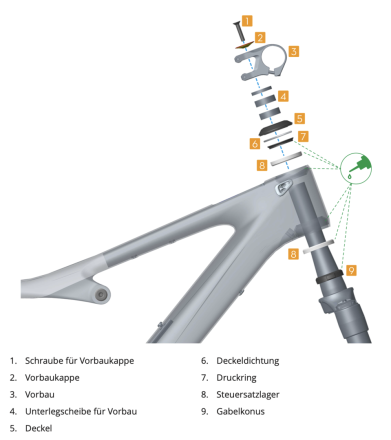 1
2
3
4
5
6
7
8
8
9

1. Schraube für Vorbaukappe
2. Vorbaukappe
3. Vorbau
4. Unterlegscheibe für Vorbau
5. Deckel

6. Deckeldichtung
7. Druckring
8. Steuersatzlager
9. Gabelkonus