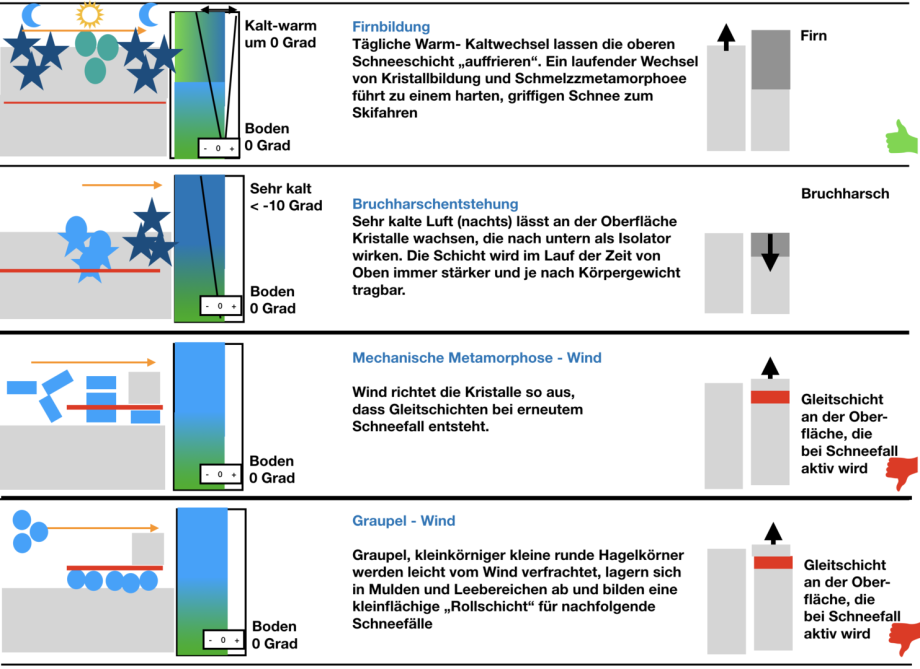 Kalt-warm um 0 Grad

Boden 0 Grad

- 0 +

Firnbildung
Tägliche Warm- Kaltwechsel lassen die oberen Schneeschicht „auffrieren". Ein laufender Wechsel von Kristallbildung und Schmelzzmetamorphoee führt zu einem harten, griffigen Schnee zum Skifahren

Firn

Sehr kalt < -10 Grad

Boden 0 Grad

- 0 +

Bruchharschentstehung
Sehr kalte Luft (nachts) lässt an der Oberfläche Kristalle wachsen, die nach untern als Isolator wirken. Die Schicht wird im Lauf der Zeit von Oben immer stärker und je nach Körpergewicht tragbar.

Bruchharsch

Boden 0 Grad

- 0 +

Mechanische Metamorphose - Wind

Wind richtet die Kristalle so aus, dass Gleitschichten bei erneutem Schneefall entsteht.

Gleitschicht an der Oberfläche, die bei Schneefall aktiv wird

Boden 0 Grad

- 0 +

Graupel - Wind

Graupel, kleinkörniger kleine runde Hagelkörner werden leicht vom Wind verfrachtet, lagern sich in Mulden und Leebereichen ab und bilden eine kleinflächige „Rollschicht" für nachfolgende Schneefälle

Gleitschicht an der Oberfläche, die bei Schneefall aktiv wird