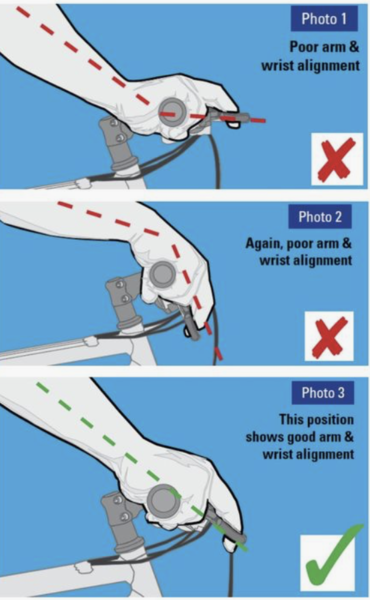 Photo 1

Poor arm & wrist alignment

Photo 2

Again, poor arm & wrist alignment

Photo 3

This position shows good arm & wrist alignment