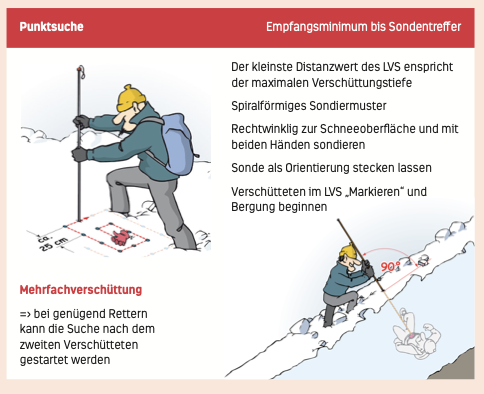 Punktsuche

Empfangsminimum bis Sondentreffer

Der kleinste Distanzwert des LVS enspricht der maximalen Verschüttungstiefe

Spiralförmiges Sondiermuster

Rechtwinklig zur Schneeoberfläche und mit beiden Händen sondieren

Sonde als Orientierung stecken lassen

Verschütteten im LVS „Markieren“ und Bergung beginnen

ca. 25 cm

90°

Mehrfachverschüttung

=> bei genügend Rettern kann die Suche nach dem zweiten Verschütteten gestartet werden