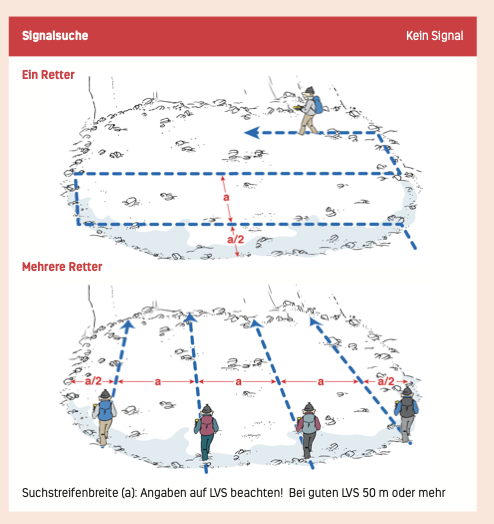 Signalsuche

Kein Signal

Ein Retter

a

a/2

Mehrere Retter

a/2

a

a

a

a/2

Suchstreifenbreite (a): Angaben auf LVS beachten! Bei guten LVS 50 m oder mehr