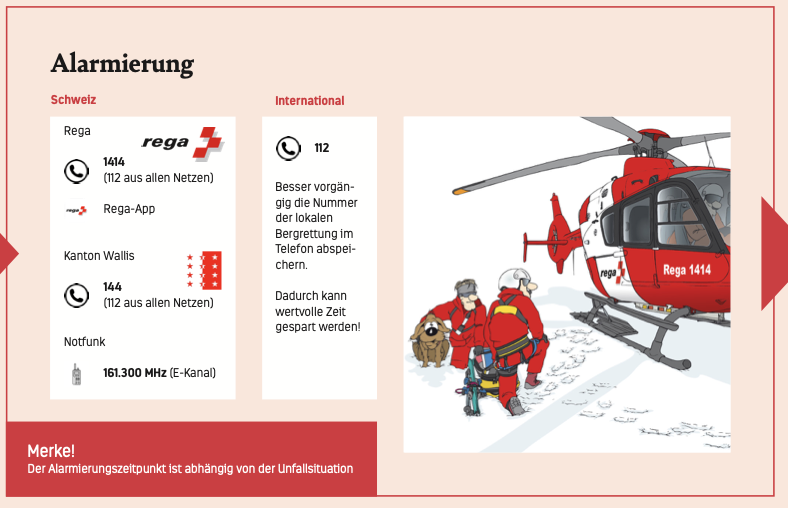 Alarmierung

Schweiz

Rega

rega

1414
(112 aus allen Netzen)

rega Rega-App

Kanton Wallis

144
(112 aus allen Netzen)

Notfunk

161.300 MHz (E-Kanal)

International

112

Besser vorgängig die Nummer der lokalen Bergrettung im Telefon abspeichern.

Dadurch kann wertvolle Zeit gespart werden!

rega Rega 1414

Merke!
Der Alarmierungszeitpunkt ist abhängig von der Unfallsituation