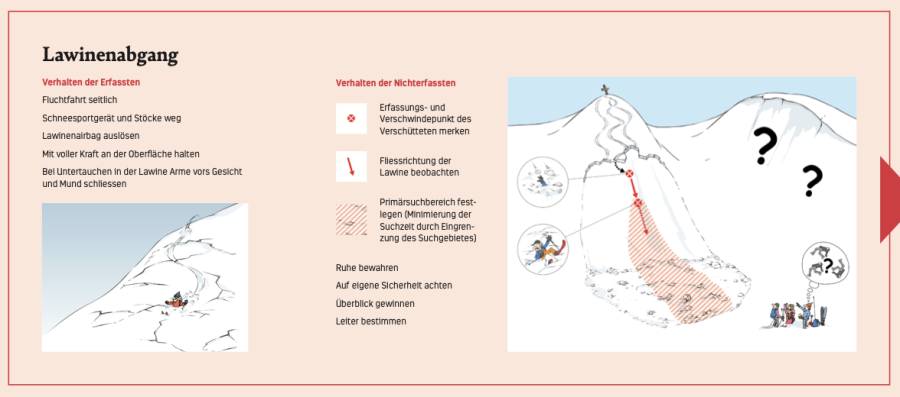 Lawinenabgang

Verhalten der Erfassten

Fluchtfahrt seitlich

Schneesportgerät und Stöcke weg

Lawinenairbag auslösen

Mit voller Kraft an der Oberfläche halten

Bei Untertauchen in der Lawine Arme vors Gesicht und Mund schliessen

Verhalten der Nichterfassten

Erfassungs- und Verschwindepunkt des Verschütteten merken

Fliessrichtung der Lawine beobachten

Primärsuchbereich festlegen (Minimierung der Suchzeit durch Eingrenzung des Suchgebietes)

Ruhe bewahren

Auf eigene Sicherheit achten

Überblick gewinnen

Leiter bestimmen

?

?

?