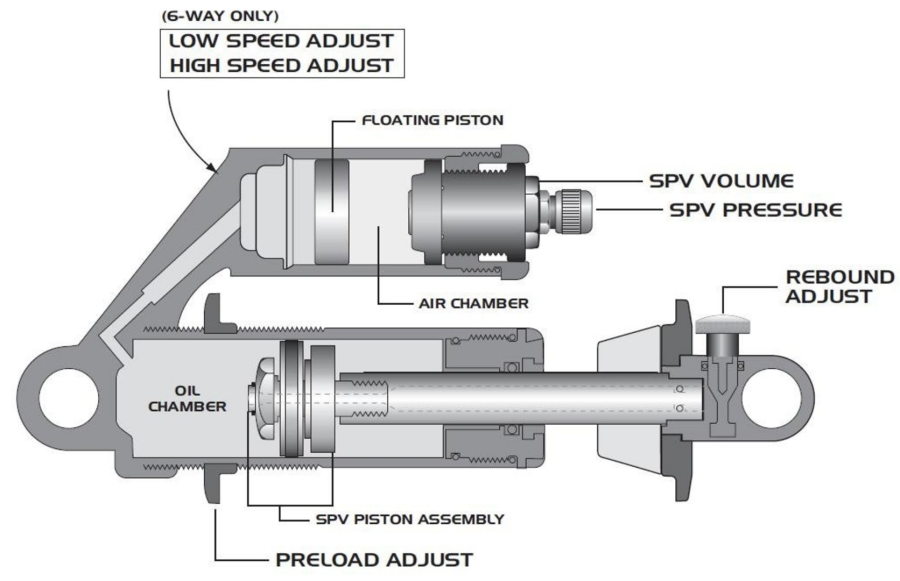 (6-WAY ONLY)
LOW SPEED ADJUST
HIGH SPEED ADJUST

FLOATING PISTON

SPV VOLUME
SPV PRESSURE

AIR CHAMBER

REBOUND ADJUST

OIL CHAMBER

SPV PISTON ASSEMBLY

PRELOAD ADJUST